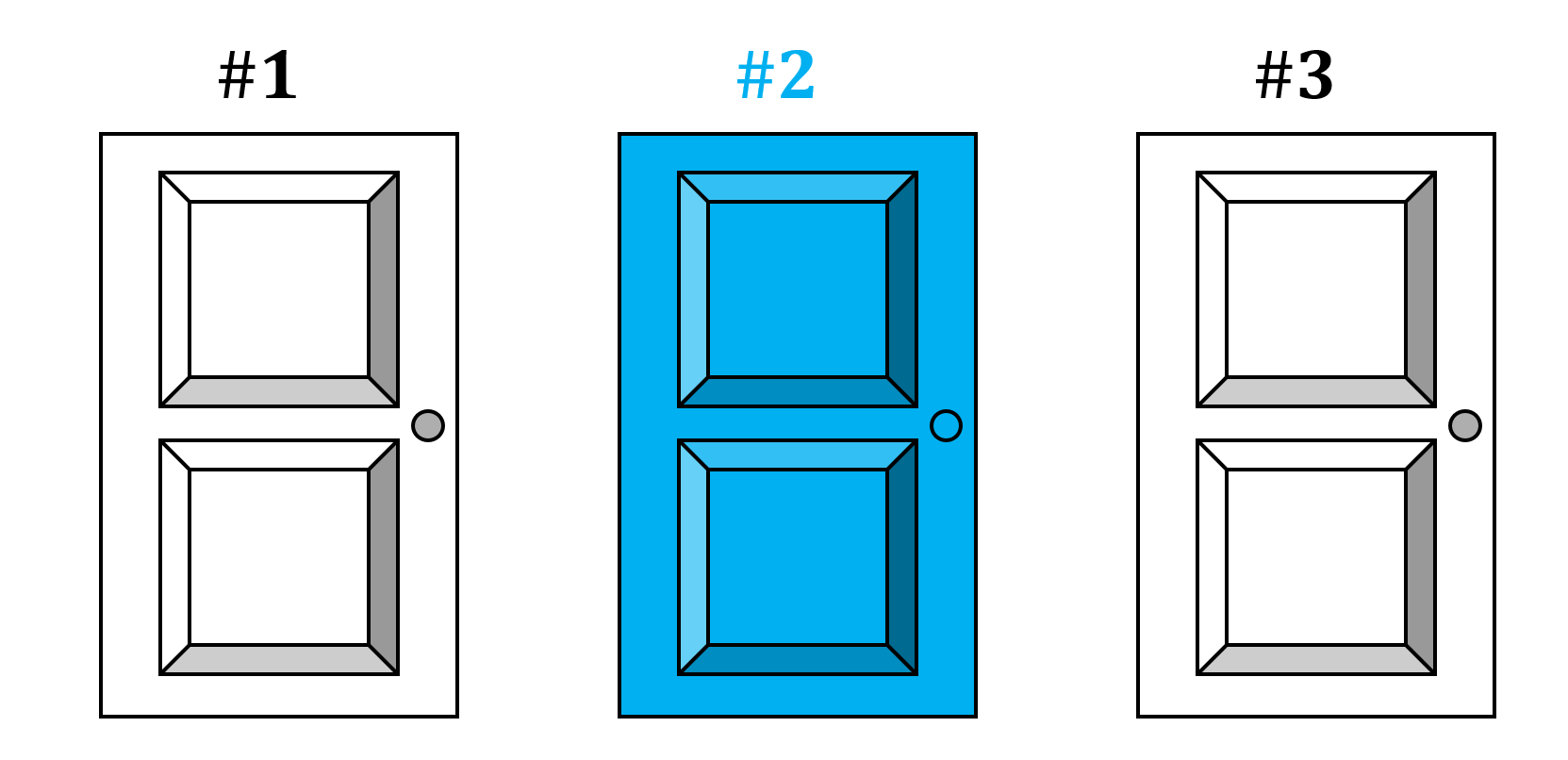 #1 #2 #3