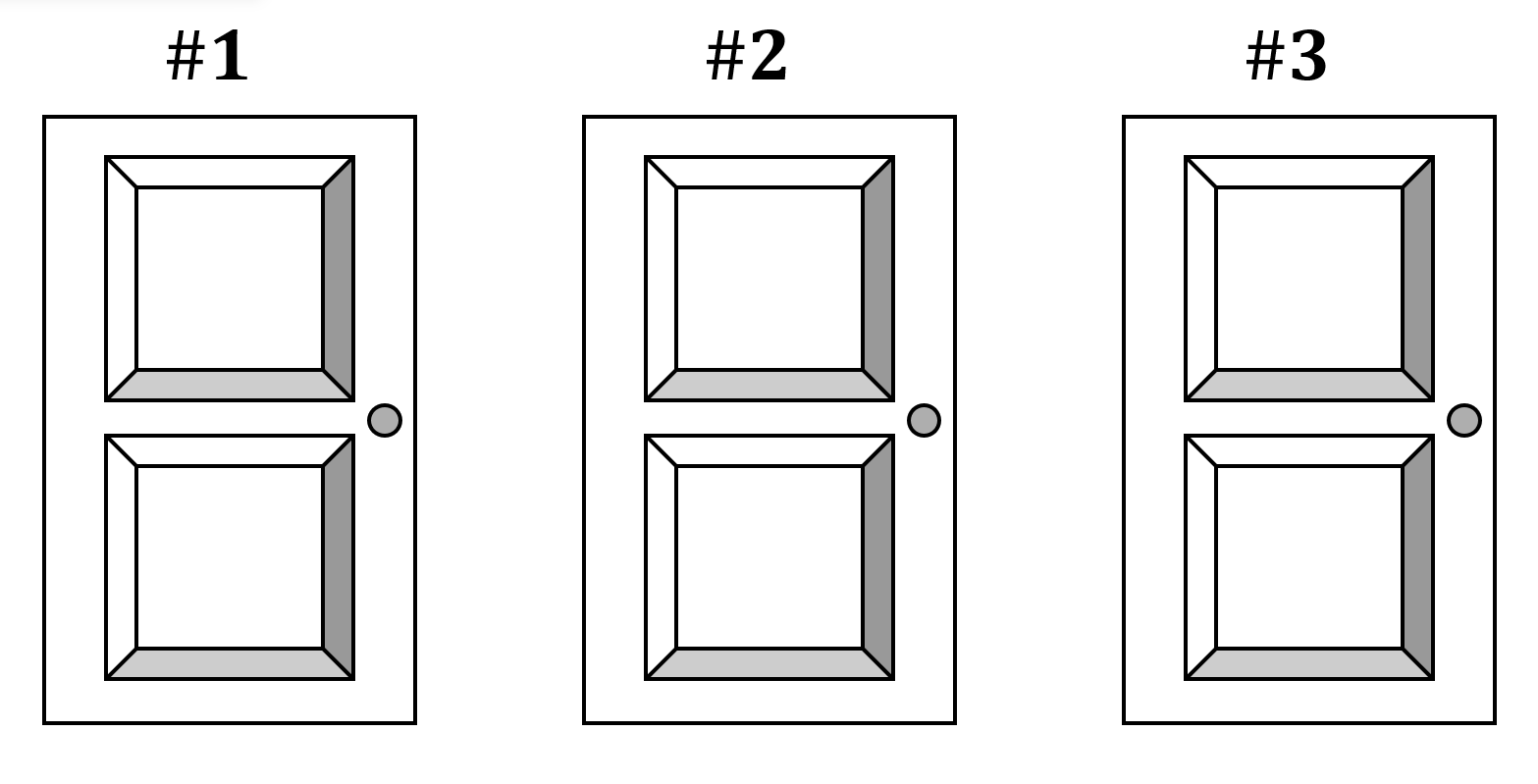 #1

#2

#3